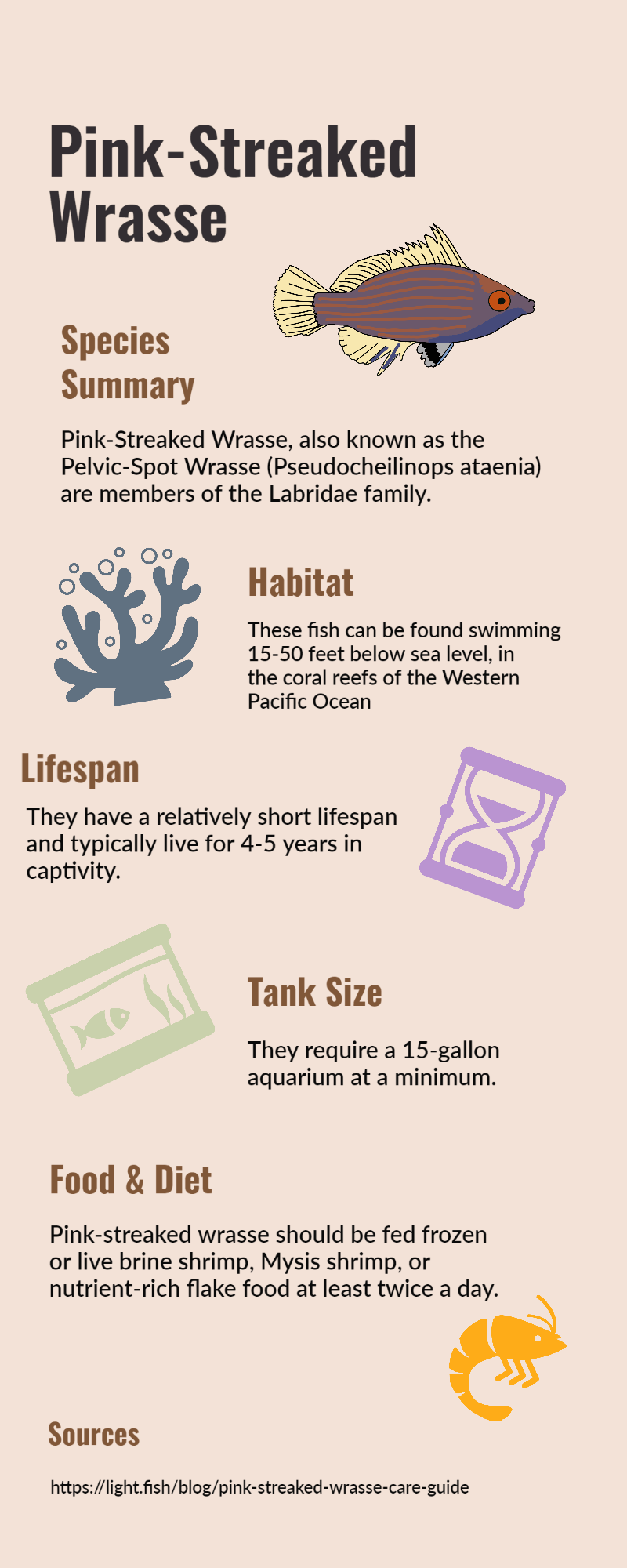 Pink-Streaked Wrasse

Species Summary

Pink-Streaked Wrasse, also known as the Pelvic-Spot Wrasse (Pseudocheilinops ataenia) are members of the Labridae family.

Habitat

These fish can be found swimming 15-50 feet below sea level, in the coral reefs of the Western Pacific Ocean

Lifespan

They have a relatively short lifespan and typically live for 4-5 years in captivity.

Tank Size

They require a 15-gallon aquarium at a minimum.

Food & Diet

Pink-streaked wrasse should be fed frozen or live brine shrimp, Mysis shrimp, or nutrient-rich flake food at least twice a day.

Sources

https://light.fish/blog/pink-streaked-wrasse-care-guide